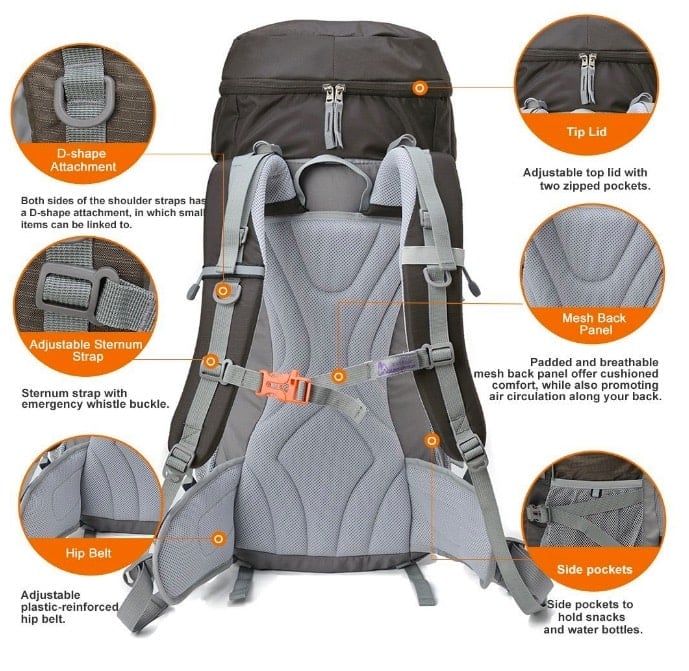 D-shape Attachment

Both sides of the shoulder straps has a D-shape attachment, in which small items can be linked to.

Adjustable Sternum Strap

Sternum strap with emergency whistle buckle.

Hip Belt

Adjustable plastic-reinforced hip belt.

Tip Lid

Adjustable top lid with two zipped pockets.

Mesh Back Panel

Padded and breathable mesh back panel offer cushioned comfort, while also promoting air circulation along your back.

Side pockets

Side pockets to hold snacks and water bottles.